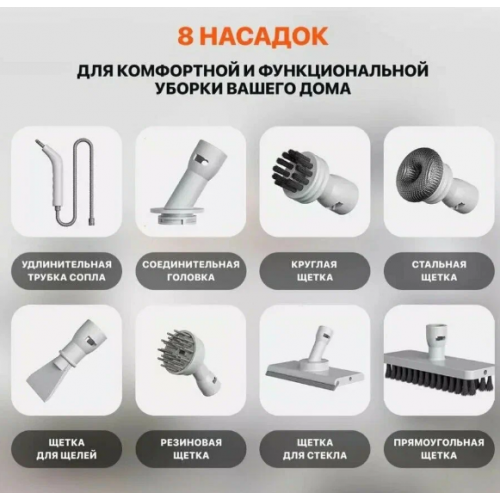 8 НАСАДОК

ДЛЯ КОМФОРТНОЙ И ФУНКЦИОНАЛЬНОЙ УБОРКИ ВАШЕГО ДОМА

УДЛИНИТЕЛЬНАЯ ТРУБКА СОПЛА

СОЕДИНИТЕЛЬНАЯ ГОЛОВКА

КРУГЛАЯ ЩЕТКА

СТАЛЬНАЯ ЩЕТКА

ЩЕТКА ДЛЯ ЩЕЛЕЙ

РЕЗИНОВАЯ ЩЕТКА

ЩЕТКА ДЛЯ СТЕКЛА

ПРЯМОУГОЛЬНАЯ ЩЕТКА